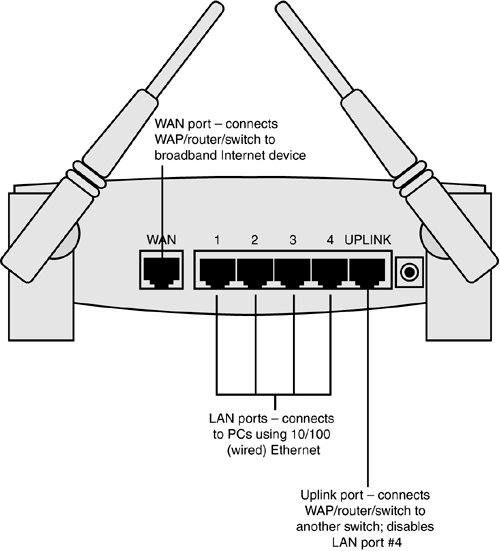 WAN port – connects WAP/router/switch to broadband Internet device

WAN 1 2 3 4 UPLINK

LAN ports – connects to PCs using 10/100 (wired) Ethernet

Uplink port – connects WAP/router/switch to another switch; disables LAN port #4