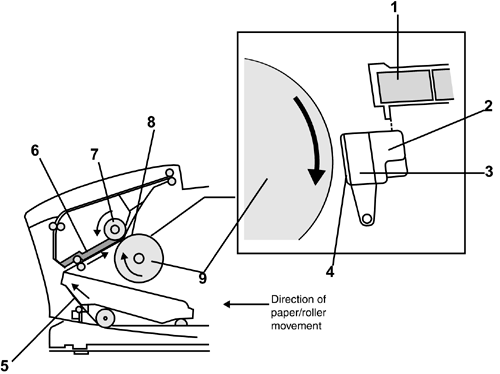 1
2
3
4
5
6
7
8
9

Direction of paper/roller movement