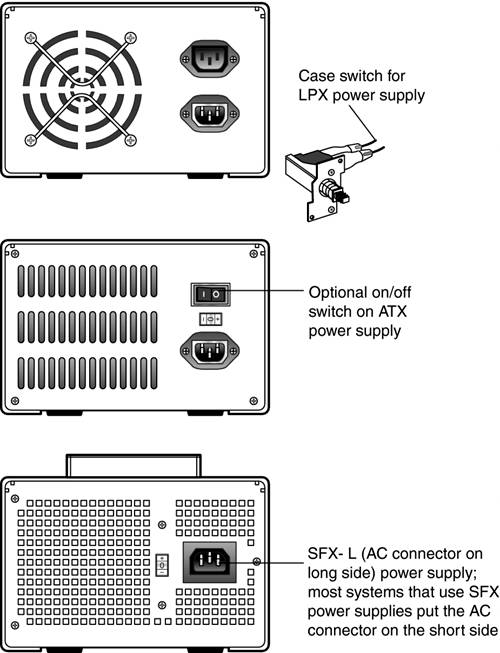 Case switch for LPX power supply

Optional on/off switch on ATX power supply

SFX- L (AC connector on long side) power supply; most systems that use SFX power supplies put the AC connector on the short side