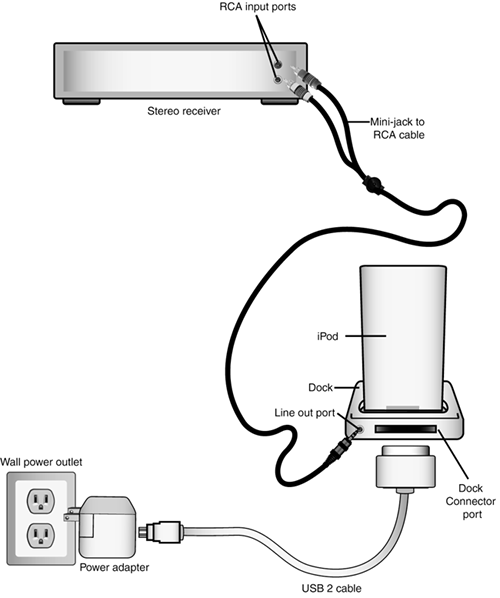 RCA input ports

Stereo receiver

Mini-jack to RCA cable

iPod

Dock

Line out port

Wall power outlet

Dock Connector port

Power adapter

USB 2 cable