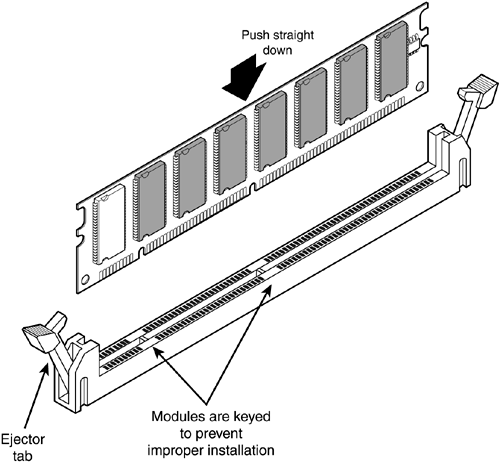 Push straight down

Ejector tab

Modules are keyed to prevent improper installation