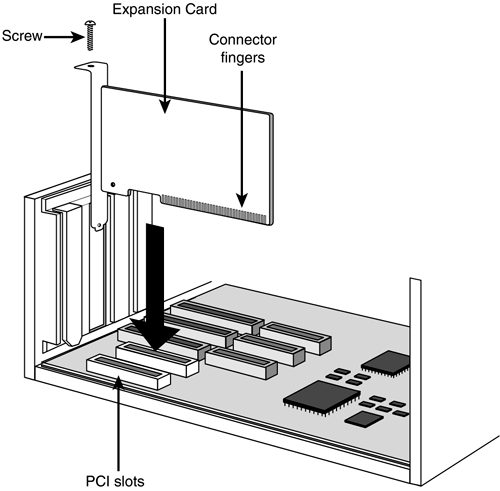 Expansion Card

Screw

Connector fingers

PCI slots