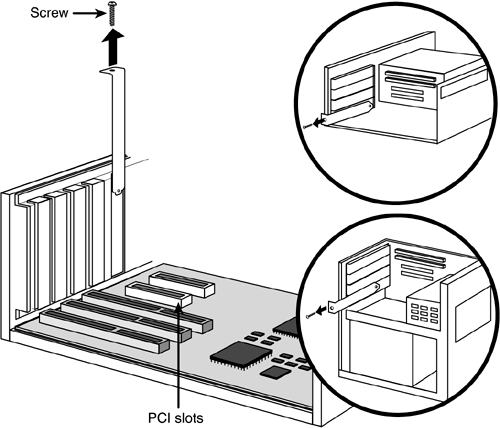 Screw

PCI slots