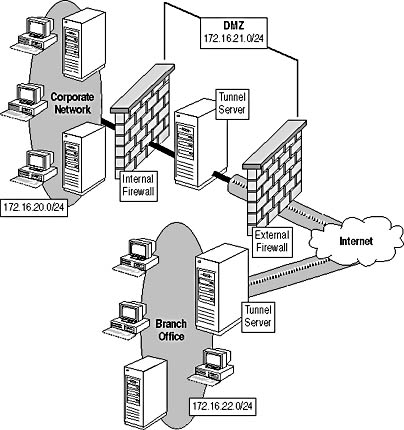 DMZ
172.16.21.0/24

Corporate Network

Tunnel Server

Internal Firewall

172.16.20.0/24

External Firewall

Internet

Tunnel Server

Branch Office

172.16.22.0/24