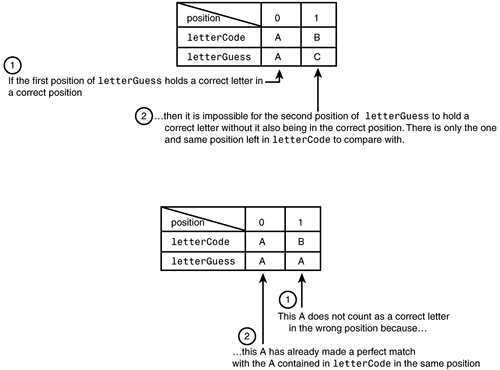 | position | 0 | 1 |
|---|---|---|
| letterCode | A | B |
| letterGuess | A | C |

1
If the first position of letterGuess holds a correct letter in a correct position

2 ...then it is impossible for the second position of letterGuess to hold a correct letter without it also being in the correct position. There is only the one and same position left in letterCode to compare with.

| position | 0 | 1 |
|---|---|---|
| letterCode | A | B |
| letterGuess | A | A |

1
This A does not count as a correct letter in the wrong position because...

2
...this A has already made a perfect match with the A contained in letterCode in the same position