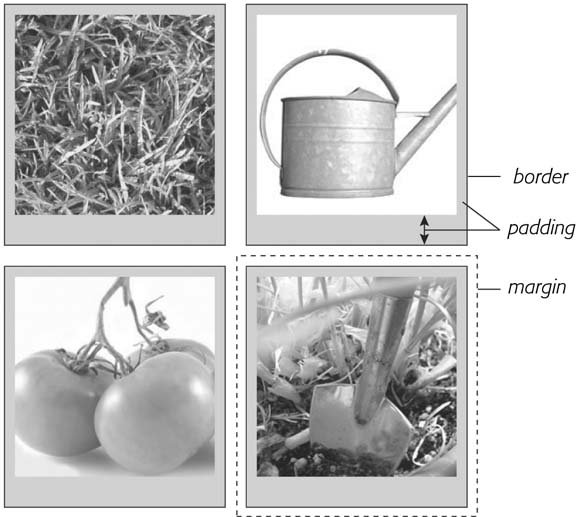 border

padding

margin