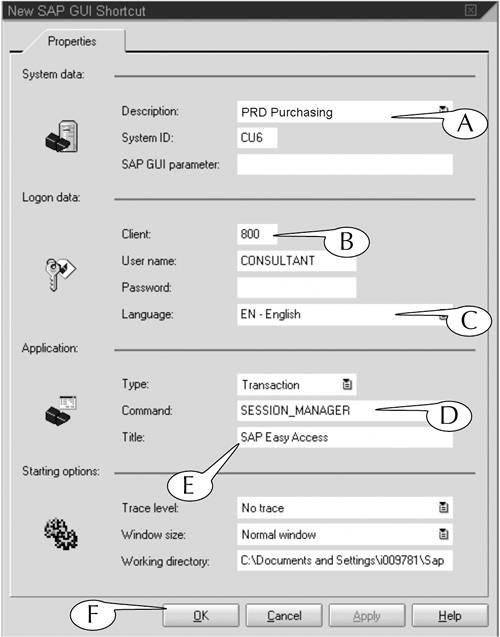 New SAP GUI Shortcut

Properties

System data:

Description: PRD Purchasing
A
System ID: CU6
SAP GUI parameter:

Logon data:

Client: 800
B
User name: CONSULTANT
Password:
Language: EN - English
C

Application:

Type: Transaction
Command: SESSION_MANAGER
D
Title: SAP Easy Access
E

Starting options:

Trace level: No trace
Window size: Normal window
Working directory: C:\Documents and Settings\i009781\Sap

F
OK Cancel Apply Help