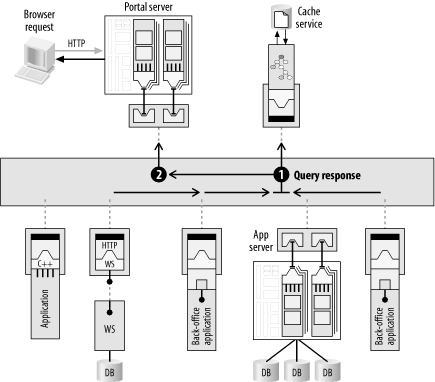 Browser request

HTTP

Portal server

Cache service

2

1

Query response

C++

Application

HTTP

WS

WS

DB

Back-office application

App server

DB

DB

DB

Back-office application