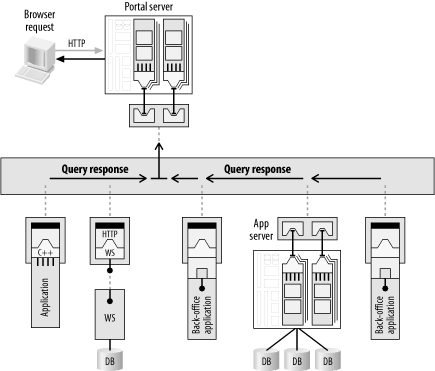 Browser request

HTTP

Portal server

Query response

Query response

C++

Application

HTTP

WS

WS

DB

Back-office application

App server

DB

DB

DB

Back-office application