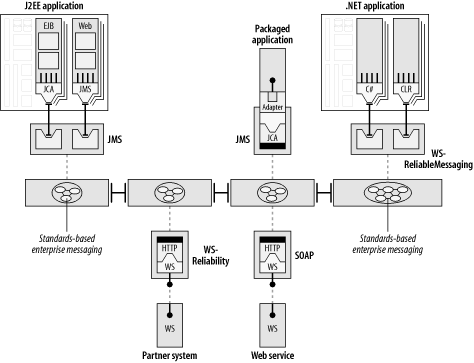 J2EE application

EJB

Web

JCA

JMS

JMS

Packaged application

Adapter

JMS

JCA

.NET application

C#

CLR

WS-ReliableMessaging

Standards-based enterprise messaging

HTTP

WS

WS-Reliability

HTTP

WS

SOAP

Standards-based enterprise messaging

WS

Partner system

WS

Web service