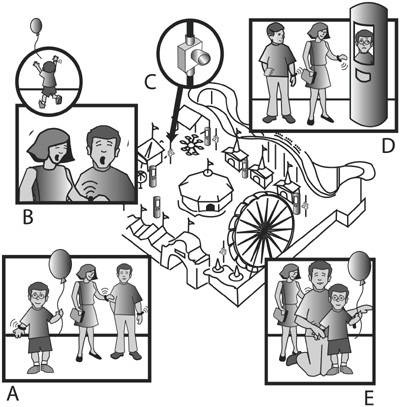 C

D

B

A

E