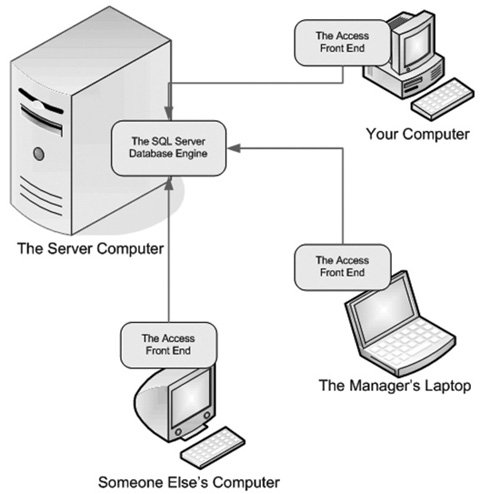 The Access Front End

Your Computer

The SQL Server Database Engine

The Server Computer

The Access Front End

The Manager's Laptop

The Access Front End

Someone Else's Computer