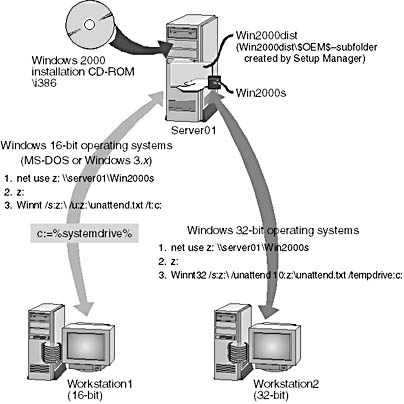 Windows 2000 installation CD-ROM \i386

Win2000dist
(Win2000dist\$OEM$–subfolder created by Setup Manager)

Win2000s

Server01

Windows 16-bit operating systems
(MS-DOS or Windows 3.x)
1. net use z: \\server01\Win2000s
2. z:
3. Winnt /s:z:\ /u:z:\unattend.txt /t:c:

c:=%systemdrive%

Windows 32-bit operating systems
1. net use z: \\server01\Win2000s
2. z:
3. Winnt32 /s:z:\ /unattend10:z:\unattend.txt /tempdrive:c:

Workstation1
(16-bit)

Workstation2
(32-bit)