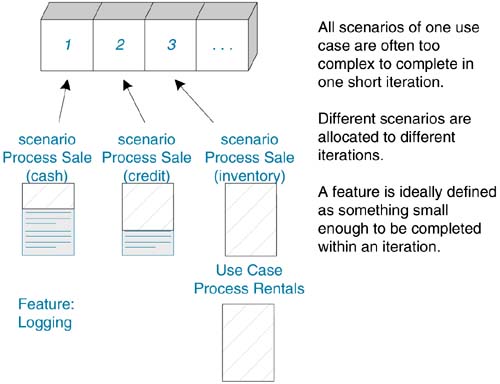 1

2

3

. . .

scenario Process Sale (cash)

scenario Process Sale (credit)

scenario Process Sale (inventory)

Use Case Process Rentals

Feature: Logging

All scenarios of one use case are often too complex to complete in one short iteration.

Different scenarios are allocated to different iterations.

A feature is ideally defined as something small enough to be completed within an iteration.