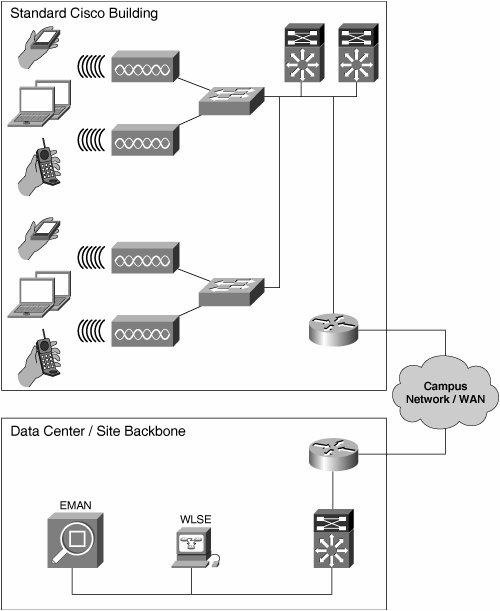 Standard Cisco Building

Campus Network / WAN

Data Center / Site Backbone

EMAN

WLSE