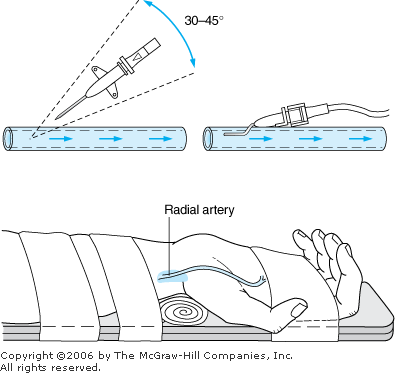 30–45°

Radial artery

Copyright ©2006 by The McGraw-Hill Companies, Inc.
All rights reserved.