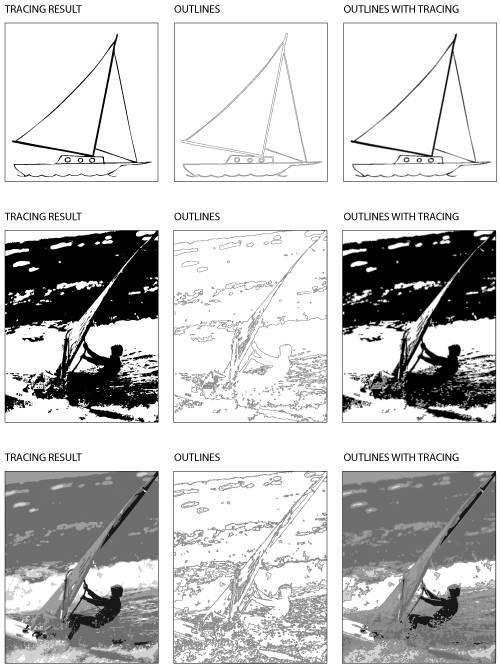 TRACING RESULT

OUTLINES

OUTLINES WITH TRACING

TRACING RESULT

OUTLINES

OUTLINES WITH TRACING

TRACING RESULT

OUTLINES

OUTLINES WITH TRACING