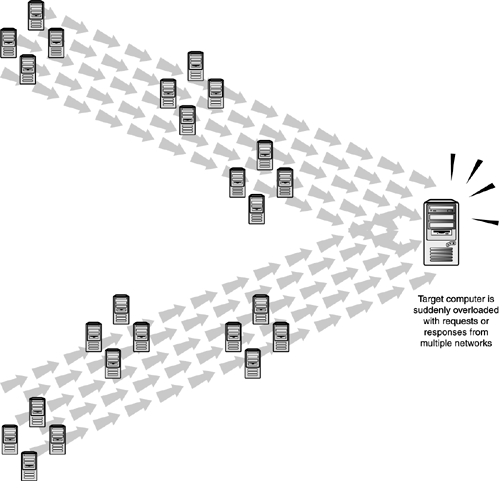 Target computer is suddenly overloaded with requests or responses from multiple networks