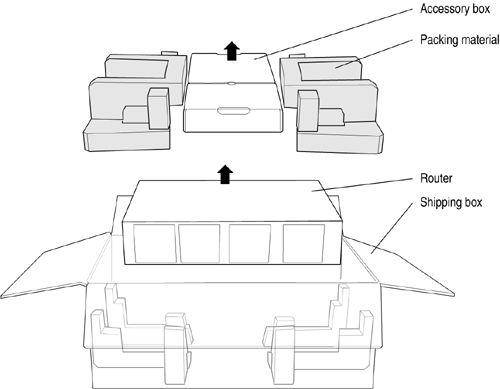 Accessory box

Packing material

Router

Shipping box