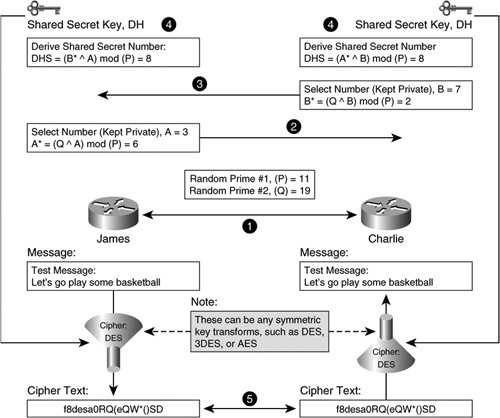 Shared Secret Key, DH

4

4

Shared Secret Key, DH

Derive Shared Secret Number:
DHS = (B* ^ A) mod (P) = 8

Derive Shared Secret Number
DHS = (A* ^ B) mod (P) = 8

3

Select Number (Kept Private), B = 7
B* = (Q ^ B) mod (P) = 2

Select Number (Kept Private), A = 3
A* = (Q ^ A) mod (P) = 6

2

Random Prime #1, (P) = 11
Random Prime #2, (Q) = 19

1

James

Charlie

Message:

Test Message:
Let's go play some basketball

Message:

Test Message:
Let's go play some basketball

Note:

These can be any symmetric key transforms, such as DES, 3DES, or AES

Cipher: DES

Cipher: DES

Cipher Text:

f8desa0RQ(eQW*()SD

5

Cipher Text:

f8desa0RQ(eQW*()SD