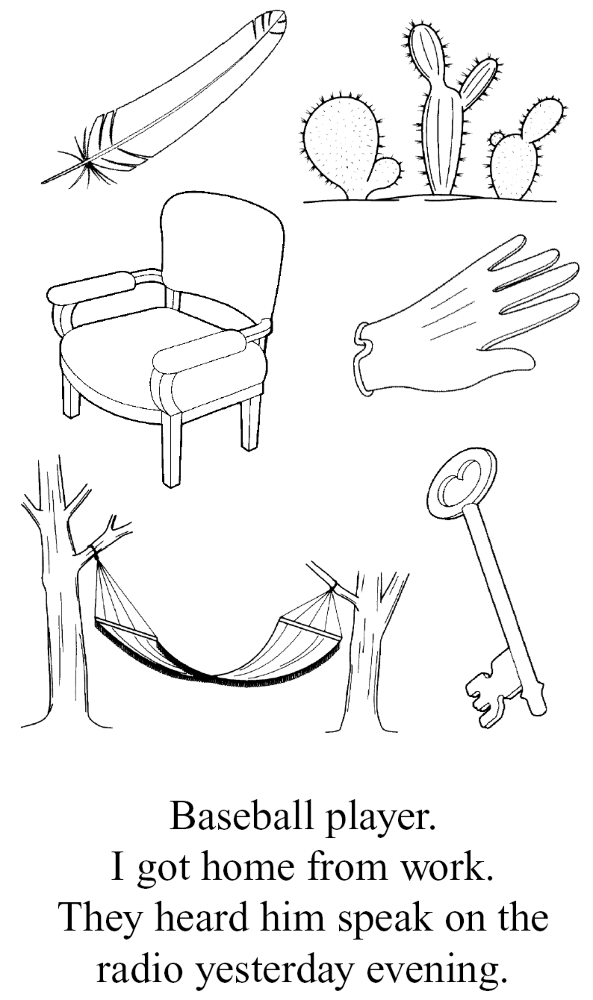 Baseball player.
I got home from work.
They heard him speak on the radio yesterday evening.