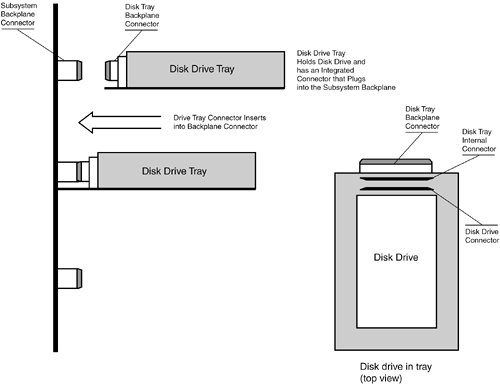 Subsystem Backplane Connector

Disk Tray Backplane Connector

Disk Drive Tray

Disk Drive Tray Holds Disk Drive and has an Integrated Connector that Plugs into the Subsystem Backplane

Drive Tray Connector Inserts into Backplane Connector

Disk Drive Tray

Disk Tray Backplane Connector

Disk Tray Internal Connector

Disk Drive Connector

Disk Drive

Disk drive in tray (top view)