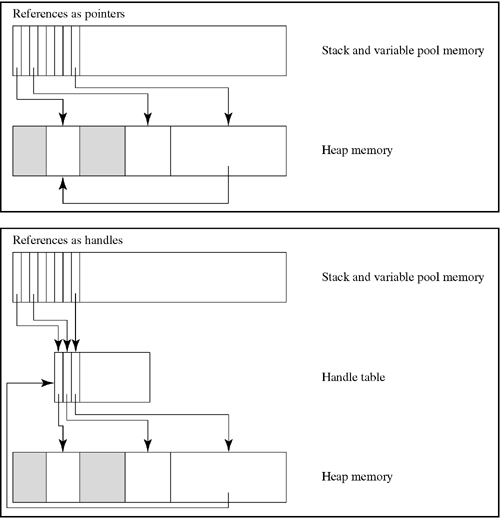 References as pointers

Stack and variable pool memory

Heap memory

References as handles

Stack and variable pool memory

Handle table

Heap memory