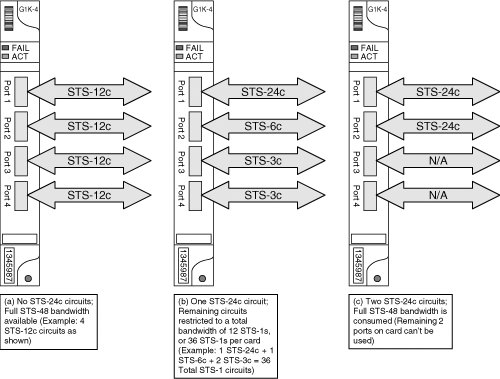 G1K-4

FAIL
ACT

Port 1
STS-12c
Port 2
STS-12c
Port 3
STS-12c
Port 4
STS-12c

1345987

(a) No STS-24c circuits; Full STS-48 bandwidth available (Example: 4 STS-12c circuits as shown)

G1K-4

FAIL
ACT

Port 1
STS-24c
Port 2
STS-6c
Port 3
STS-3c
Port 4
STS-3c

1345987

(b) One STS-24c circuit; Remaining circuits restricted to a total bandwidth of 12 STS-1s, or 36 STS-1s per card (Example: 1 STS-24c + 1 STS-6c + 2 STS-3c = 36 Total STS-1 circuits)

G1K-4

FAIL
ACT

Port 1
STS-24c
Port 2
STS-24c
Port 3
N/A
Port 4
N/A

1345987

(c) Two STS-24c circuits; Full STS-48 bandwidth is consumed (Remaining 2 ports on card can't be used)