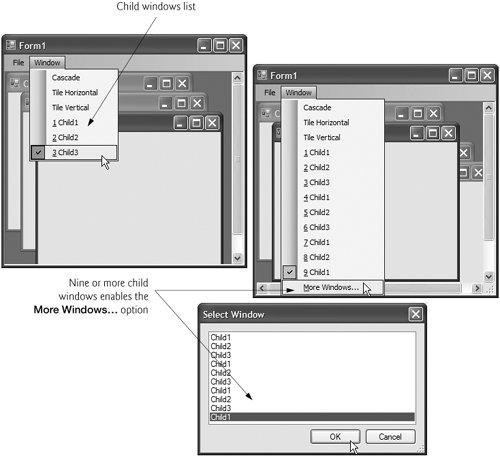 Child windows list

Form1

File Window

Cascade
Tile Horizontal
Tile Vertical
1 Child1
2 Child2
3 Child3

Form1

File Window

Cascade
Tile Horizontal
Tile Vertical
1 Child1
2 Child2
3 Child3
4 Child1
5 Child2
6 Child3
7 Child1
8 Child2
9 Child1
More Windows...

Nine or more child windows enables the **More Windows...** option

Select Window

Child1
Child2
Child3
Child1
Child2
Child3
Child1
Child2
Child3
Child1

OK Cancel