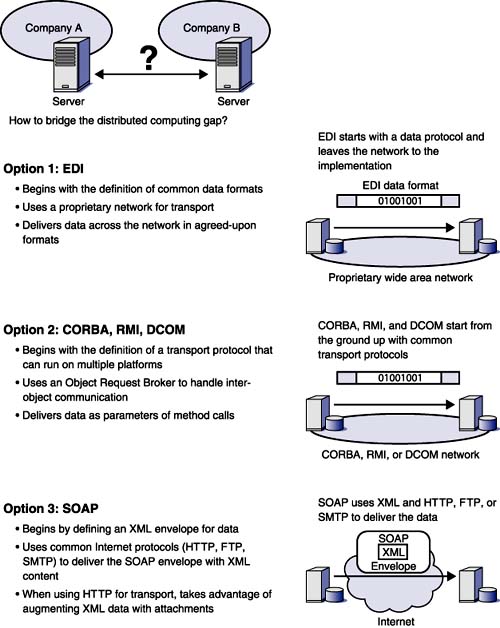 Company A

Company B

?

Server

Server

How to bridge the distributed computing gap?

Option 1: EDI

• Begins with the definition of common data formats

• Uses a proprietary network for transport

• Delivers data across the network in agreed-upon formats

EDI starts with a data protocol and leaves the network to the implementation

EDI data format

01001001

Proprietary wide area network

Option 2: CORBA, RMI, DCOM

• Begins with the definition of a transport protocol that can run on multiple platforms

• Uses an Object Request Broker to handle inter-object communication

• Delivers data as parameters of method calls

CORBA, RMI, and DCOM start from the ground up with common transport protocols

01001001

CORBA, RMI, or DCOM network

Option 3: SOAP

• Begins by defining an XML envelope for data

• Uses common Internet protocols (HTTP, FTP, SMTP) to deliver the SOAP envelope with XML content

• When using HTTP for transport, takes advantage of augmenting XML data with attachments

SOAP uses XML and HTTP, FTP, or SMTP to deliver the data

SOAP

XML

Envelope

Internet