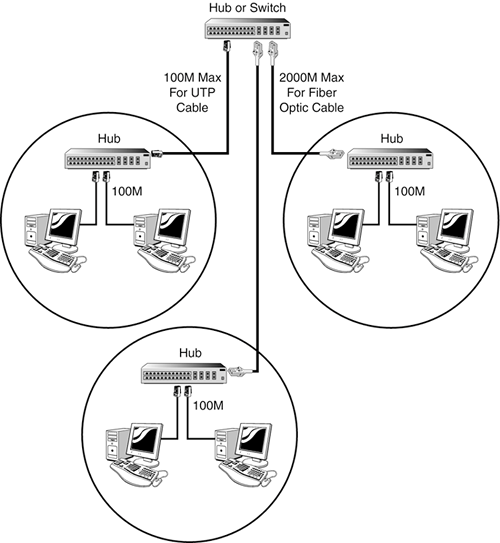 Hub or Switch

100M Max For UTP Cable

2000M Max For Fiber Optic Cable

Hub

100M

Hub

100M

Hub

100M