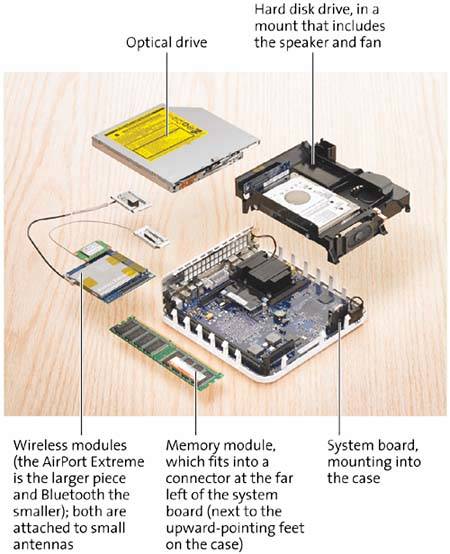 Optical drive

Hard disk drive, in a mount that includes the speaker and fan

Wireless modules (the AirPort Extreme is the larger piece and Bluetooth the smaller); both are attached to small antennas

Memory module, which fits into a connector at the far left of the system board (next to the upward-pointing feet on the case)

System board, mounting into the case