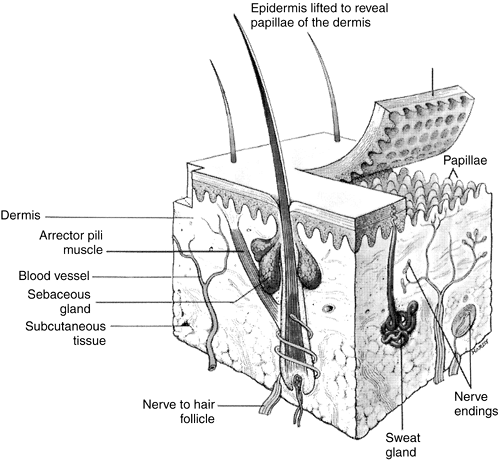 Epidermis lifted to reveal papillae of the dermis

Papillae

Dermis

Arrector pili muscle

Blood vessel

Sebaceous gland

Subcutaneous tissue

Nerve to hair follicle

Sweat gland

Nerve endings