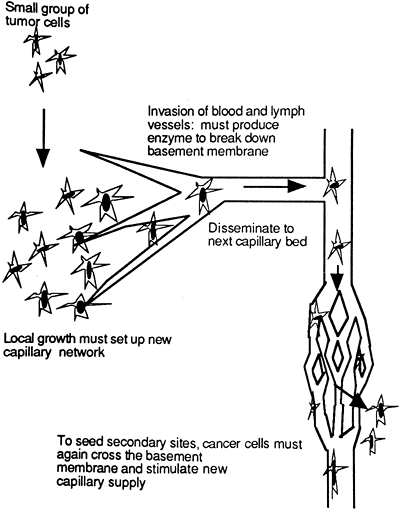 Small group of tumor cells

Invasion of blood and lymph vessels: must produce enzyme to break down basement membrane

Disseminate to next capillary bed

Local growth must set up new capillary network

To seed secondary sites, cancer cells must again cross the basement membrane and stimulate new capillary supply