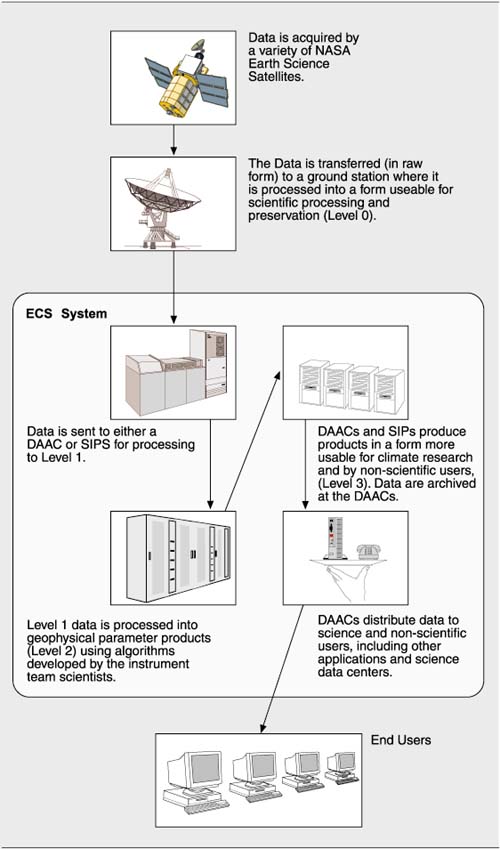 Data is acquired by a variety of NASA Earth Science Satellites.

The Data is transferred (in raw form) to a ground station where it is processed into a form useable for scientific processing and preservation (Level 0).

ECS System

Data is sent to either a DAAC or SIPS for processing to Level 1.

Level 1 data is processed into geophysical parameter products (Level 2) using algorithms developed by the instrument team scientists.

DAACs and SIPs produce products in a form more usable for climate research and by non-scientific users, (Level 3). Data are archived at the DAACs.

DAACs distribute data to science and non-scientific users, including other applications and science data centers.

End Users