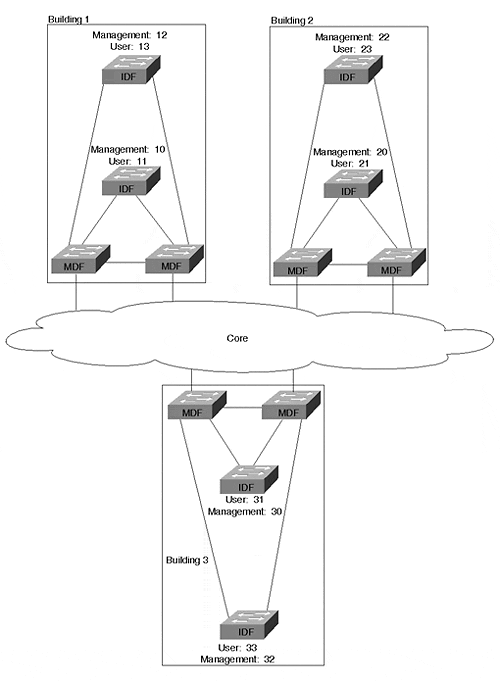 Building 1

Management: 12
User: 13

IDF

Management: 10
User: 11

IDF

MDF

MDF

Building 2

Management: 22
User: 23

IDF

Management: 20
User: 21

IDF

MDF

MDF

Core

MDF

MDF

IDF

User: 31
Management: 30

Building 3

IDF

User: 33
Management: 32