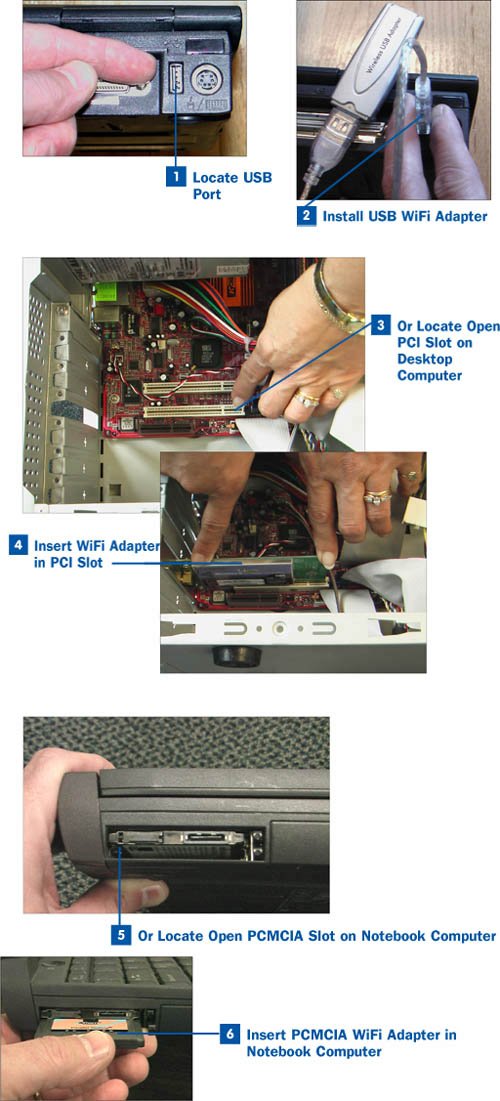 1 Locate USB Port

Wireless USB Adapter

2 Install USB WiFi Adapter

3 Or Locate Open PCI Slot on Desktop Computer

4 Insert WiFi Adapter in PCI Slot

5 Or Locate Open PCMCIA Slot on Notebook Computer

6 Insert PCMCIA WiFi Adapter in Notebook Computer