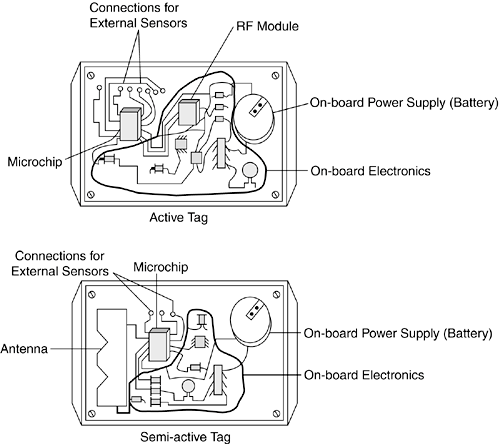 Connections for External Sensors

RF Module

On-board Power Supply (Battery)

Microchip

On-board Electronics

Active Tag

Connections for External Sensors

Microchip

Antenna

On-board Power Supply (Battery)

On-board Electronics

Semi-active Tag