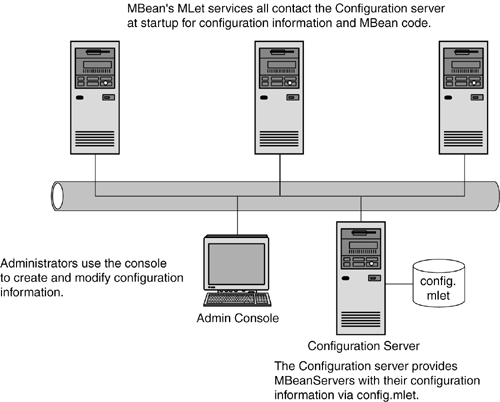 MBean's MLet services all contact the Configuration server at startup for configuration information and MBean code.

Administrators use the console to create and modify configuration information.

Admin Console

config. mlet

Configuration Server

The Configuration server provides MBeanServers with their configuration information via config.mlet.