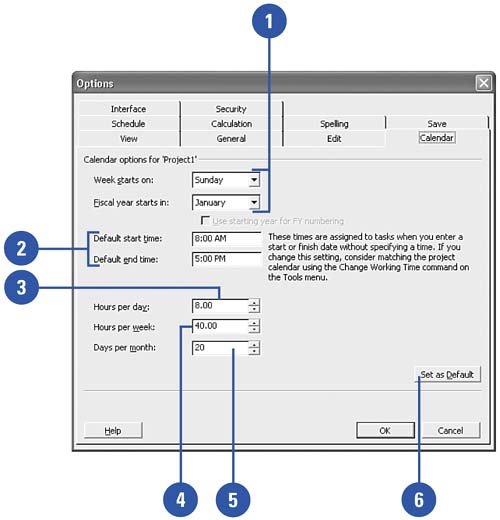 1

Options

Interface
Security
Schedule
Calculation
Spelling
Save
View
General
Edit
Calendar

Calendar options for 'Project1'

Week starts on: Sunday

Fiscal year starts in: January

Use starting year for FY numbering

2

Default start time: 8:00 AM

Default end time: 5:00 PM

These times are assigned to tasks when you enter a start or finish date without specifying a time. If you change this setting, consider matching the project calendar using the Change Working Time command on the Tools menu.

3

Hours per day: 8.00

Hours per week: 40.00

Days per month: 20

Set as Default

Help

OK

Cancel

4

5

6