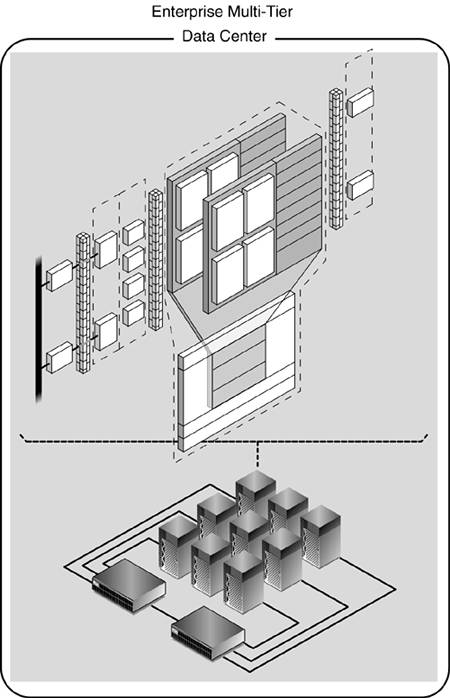 Enterprise Multi-Tier
Data Center