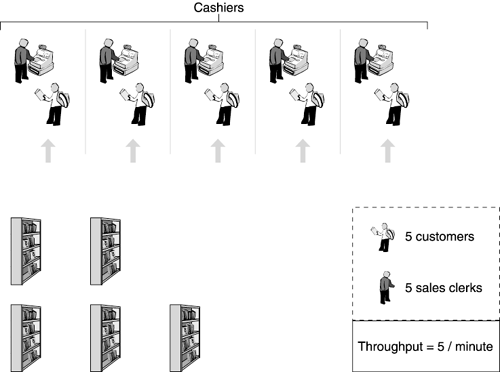 Cashiers

5 customers

5 sales clerks

Throughput = 5 / minute