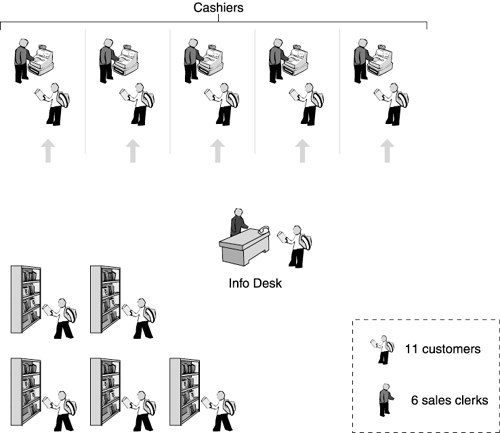 Cashiers

Info Desk

11 customers

6 sales clerks