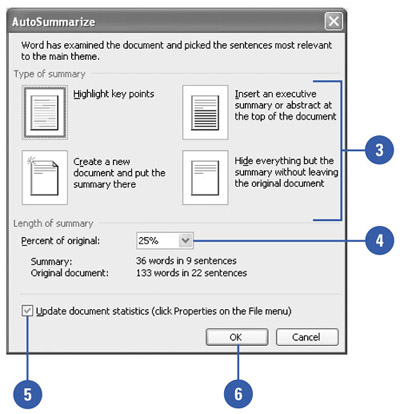 AutoSummarize

Word has examined the document and picked the sentences most relevant to the main theme.

Type of summary

Highlight key points

Insert an executive summary or abstract at the top of the document

Create a new document and put the summary there

Hide everything but the summary without leaving the original document

3

Length of summary

Percent of original: 25%

4

Summary: 36 words in 9 sentences
Original document: 133 words in 22 sentences

Update document statistics (click Properties on the File menu)

OK

Cancel

5

6