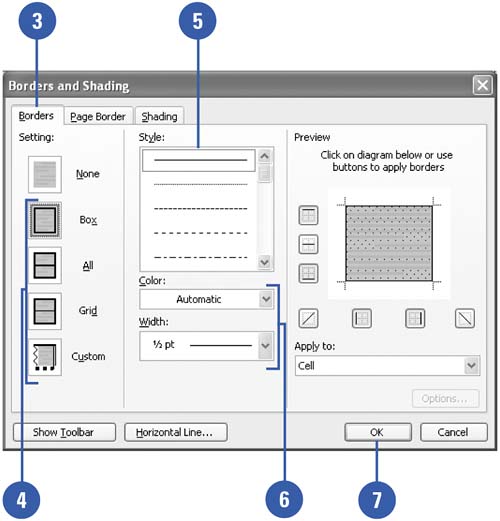 3

5

Borders and Shading

Borders

Page Border

Shading

Setting:

None

Box

All

Grid

Custom

Style:

Color:

Automatic

Width:

½ pt

Preview

Click on diagram below or use buttons to apply borders

Apply to:

Cell

Options...

Show Toolbar

Horizontal Line...

OK

Cancel

4

6

7