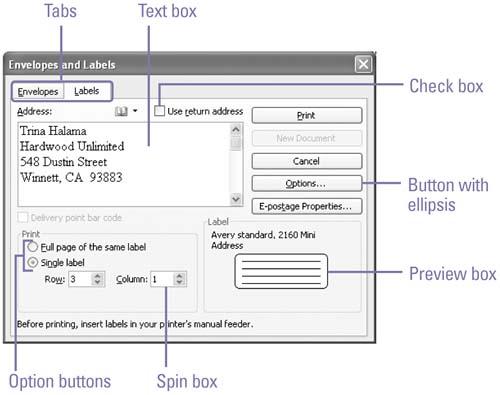 Tabs

Text box

Envelopes and Labels

Envelopes Labels

Check box

Address:

Use return address

Print

Trina Halama
Hardwood Unlimited
548 Dustin Street
Winnett, CA 93883

New Document

Cancel

Options...

Button with ellipsis

E-postage Properties...

Delivery point bar code

Print

Full page of the same label

Single label

Row: 3

Column: 1

Label

Avery standard, 2160 Mini Address

Preview box

Before printing, insert labels in your printer's manual feeder.

Option buttons

Spin box