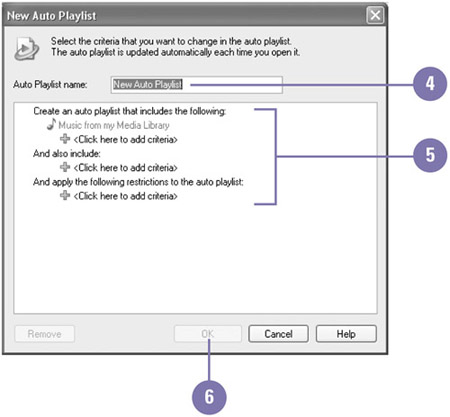 New Auto Playlist

Select the criteria that you want to change in the auto playlist.
The auto playlist is updated automatically each time you open it.

Auto Playlist name: New Auto Playlist

4

Create an auto playlist that includes the following:
Music from my Media Library
<Click here to add criteria>
And also include:
<Click here to add criteria>
And apply the following restrictions to the auto playlist:
<Click here to add criteria>

5

Remove OK Cancel Help

6