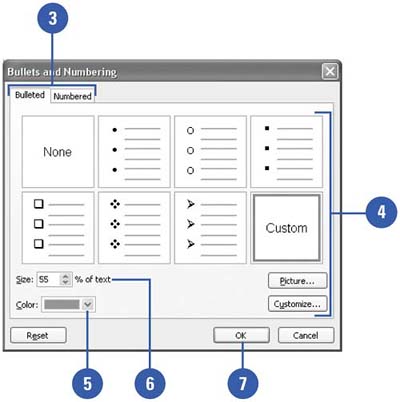 3

Bullets and Numbering

Bulleted Numbered

None

Custom

4

Size: 55 % of text

Picture...

Color:

Customize...

Reset

OK

Cancel

5

6

7