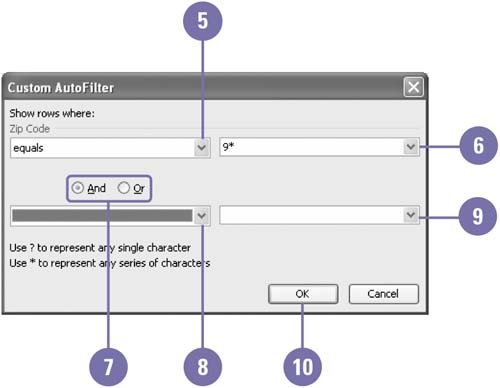 5

Custom AutoFilter

Show rows where:

Zip Code

equals

9*

6

And

Or

9

Use ? to represent any single character

Use * to represent any series of characters

OK

Cancel

7

8

10