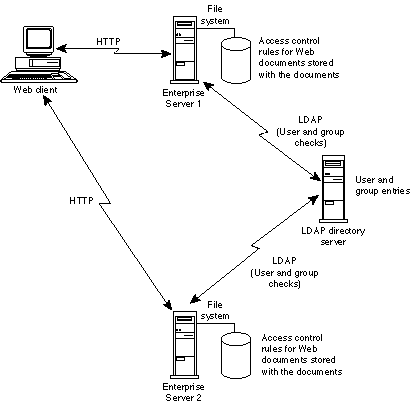 File system

HTTP

Access control rules for Web documents stored with the documents

Web client

Enterprise Server 1

LDAP (User and group checks)

User and group entries

HTTP

LDAP directory server

LDAP (User and group checks)

File system

Access control rules for Web documents stored with the documents

Enterprise Server 2